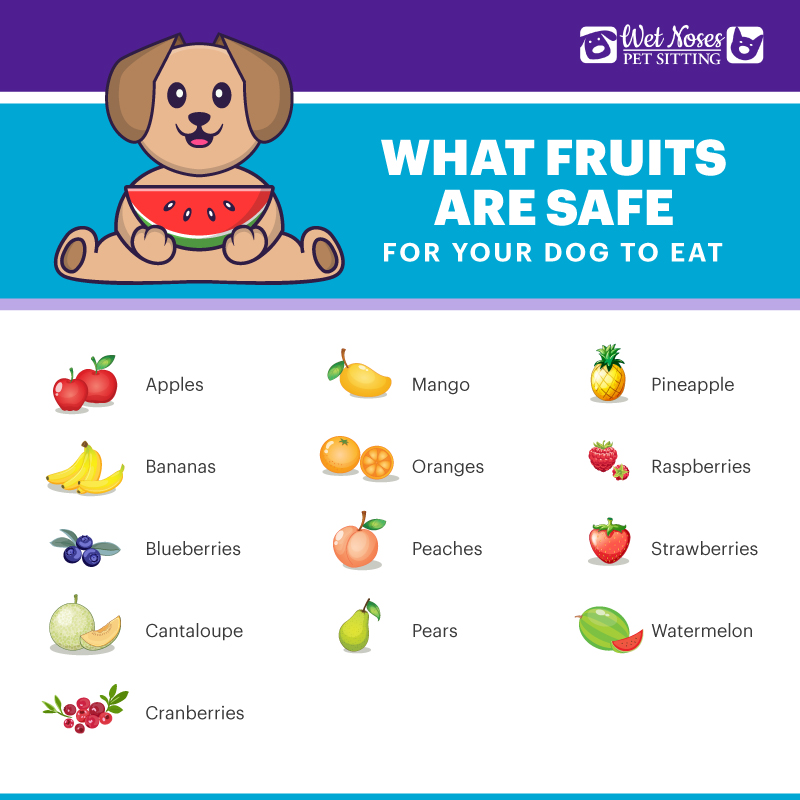 Wet Noses PET SITTING

WHAT FRUITS ARE SAFE
FOR YOUR DOG TO EAT

Apples

Bananas

Blueberries

Cantaloupe

Cranberries

Mango

Oranges

Peaches

Pears

Pineapple

Raspberries

Strawberries

Watermelon