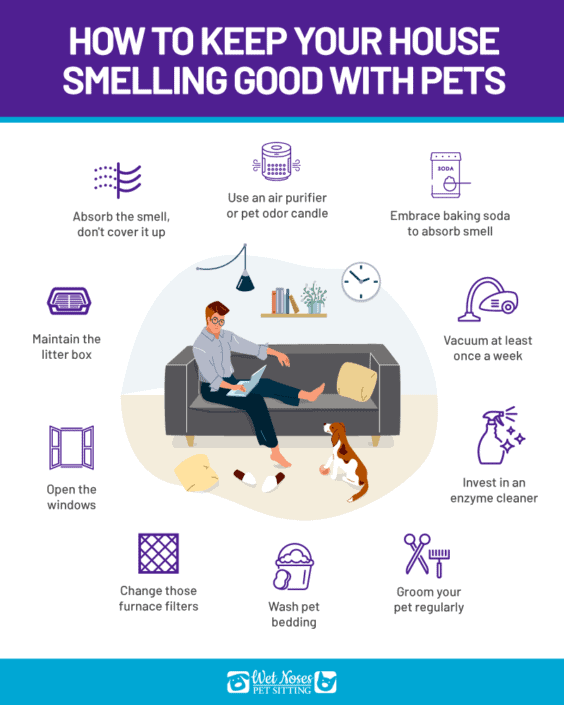 HOW TO KEEP YOUR HOUSE SMELLING GOOD WITH PETS

Absorb the smell, don't cover it up

Use an air purifier or pet odor candle

SODA

Embrace baking soda to absorb smell

Maintain the litter box

Vacuum at least once a week

Open the windows

Invest in an enzyme cleaner

Change those furnace filters

Wash pet bedding

Groom your pet regularly

Wet Noses PET SITTING