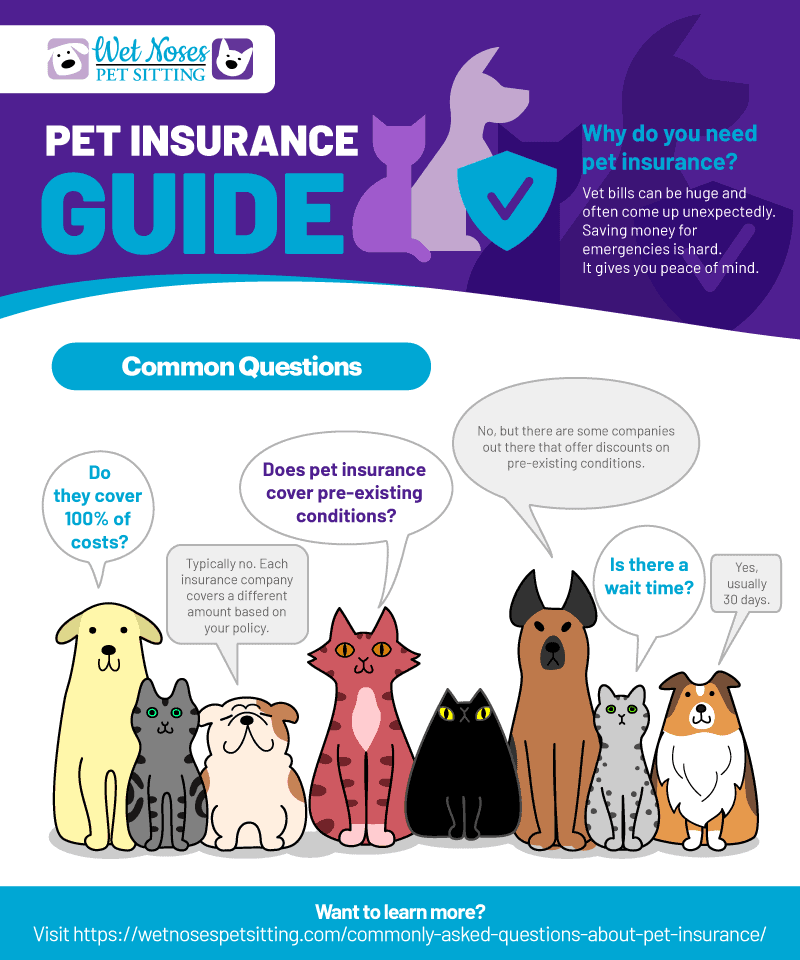 Wet Noses
PET SITTING

PET INSURANCE
GUIDE

Why do you need pet insurance?

Vet bills can be huge and often come up unexpectedly.
Saving money for emergencies is hard.
It gives you peace of mind.

Common Questions

Do they cover 100% of costs?

Typically no. Each insurance company covers a different amount based on your policy.

Does pet insurance cover pre-existing conditions?

No, but there are some companies out there that offer discounts on pre-existing conditions.

Is there a wait time?

Yes, usually 30 days.

Want to learn more?
Visit https://wetnosespetsitting.com/commonly-asked-questions-about-pet-insurance/