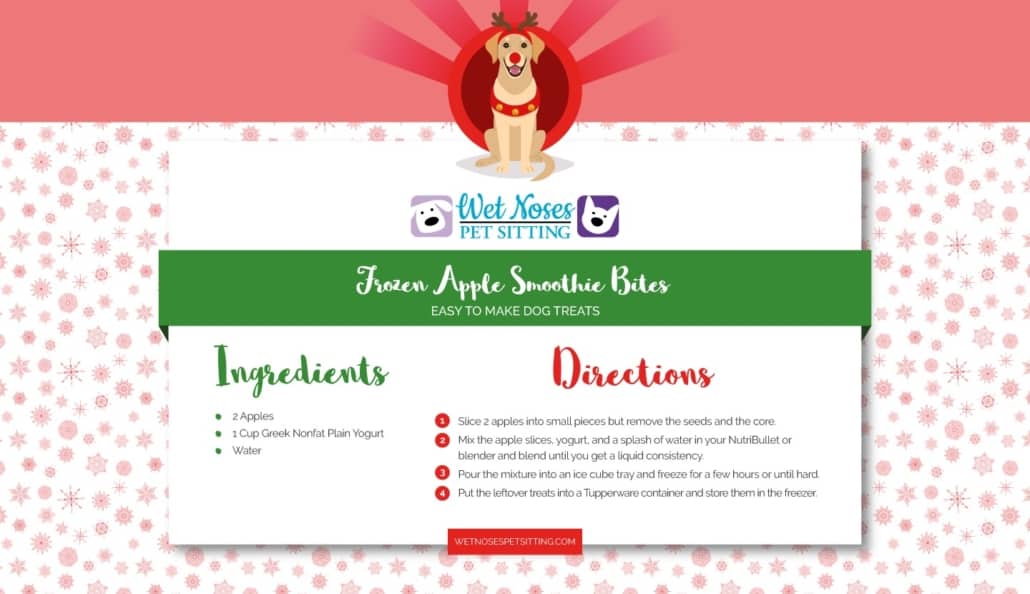 Wet Noses
PET SITTING

Frozen Apple Smoothie Bites
EASY TO MAKE DOG TREATS

Ingredients

- 2 Apples
- 1 Cup Greek Nonfat Plain Yogurt
- Water

Directions

1 Slice 2 apples into small pieces but remove the seeds and the core.
2 Mix the apple slices, yogurt, and a splash of water in your NutriBullet or blender and blend until you get a liquid consistency.
3 Pour the mixture into an ice cube tray and freeze for a few hours or until hard.
4 Put the leftover treats into a Tupperware container and store them in the freezer.

WETNOSESPETSITTING.COM